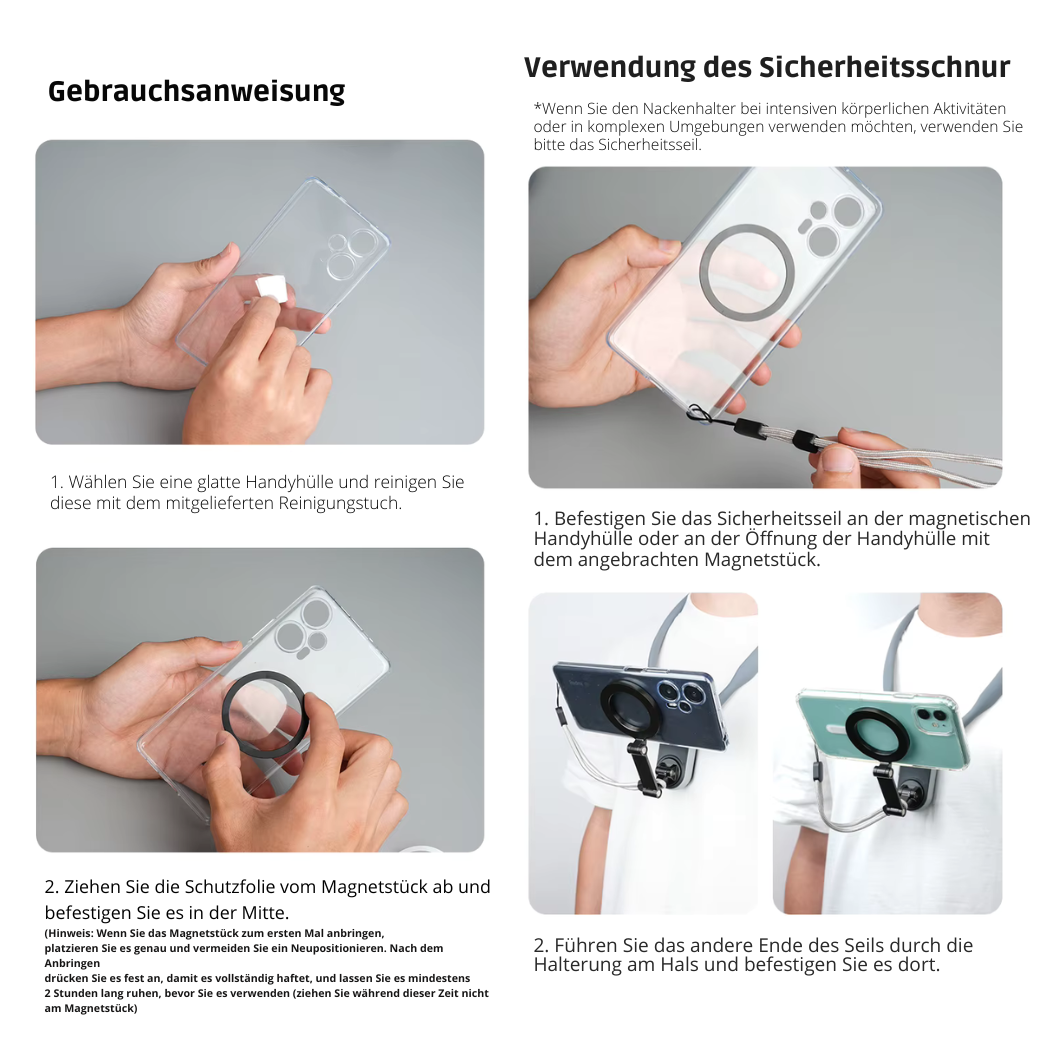 Gebrauchsanweisung

1. Wählen Sie eine glatte Handyhülle und reinigen Sie diese mit dem mitgelieferten Reinigungstuch.

2. Ziehen Sie die Schutzfolie vom Magnetstück ab und befestigen Sie es in der Mitte.

(Hinweis: Wenn Sie das Magnetstück zum ersten Mal anbringen, platzieren Sie es genau und vermeiden Sie ein Neupositionieren. Nach dem Anbringen drücken Sie es fest an, damit es vollständig haftet, und lassen Sie es mindestens 2 Stunden lang ruhen, bevor Sie es verwenden (ziehen Sie während dieser Zeit nicht am Magnetstück)

Verwendung des Sicherheitsschnur

*Wenn Sie den Nackenhalter bei intensiven körperlichen Aktivitäten oder in komplexen Umgebungen verwenden möchten, verwenden Sie bitte das Sicherheitsseil.

1. Befestigen Sie das Sicherheitsseil an der magnetischen Handyhülle oder an der Öffnung der Handyhülle mit dem angebrachten Magnetstück.

2. Führen Sie das andere Ende des Seils durch die Halterung am Hals und befestigen Sie es dort.